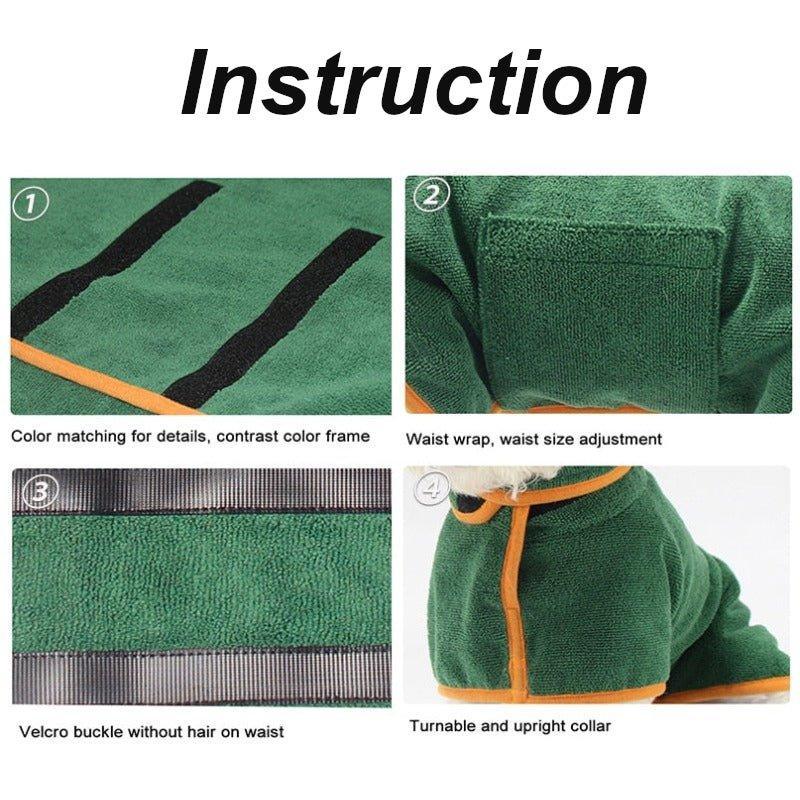 Instruction

①

Color matching for details, contrast color frame

②

Waist wrap, waist size adjustment

③

Velcro buckle without hair on waist

④

Turnable and upright collar