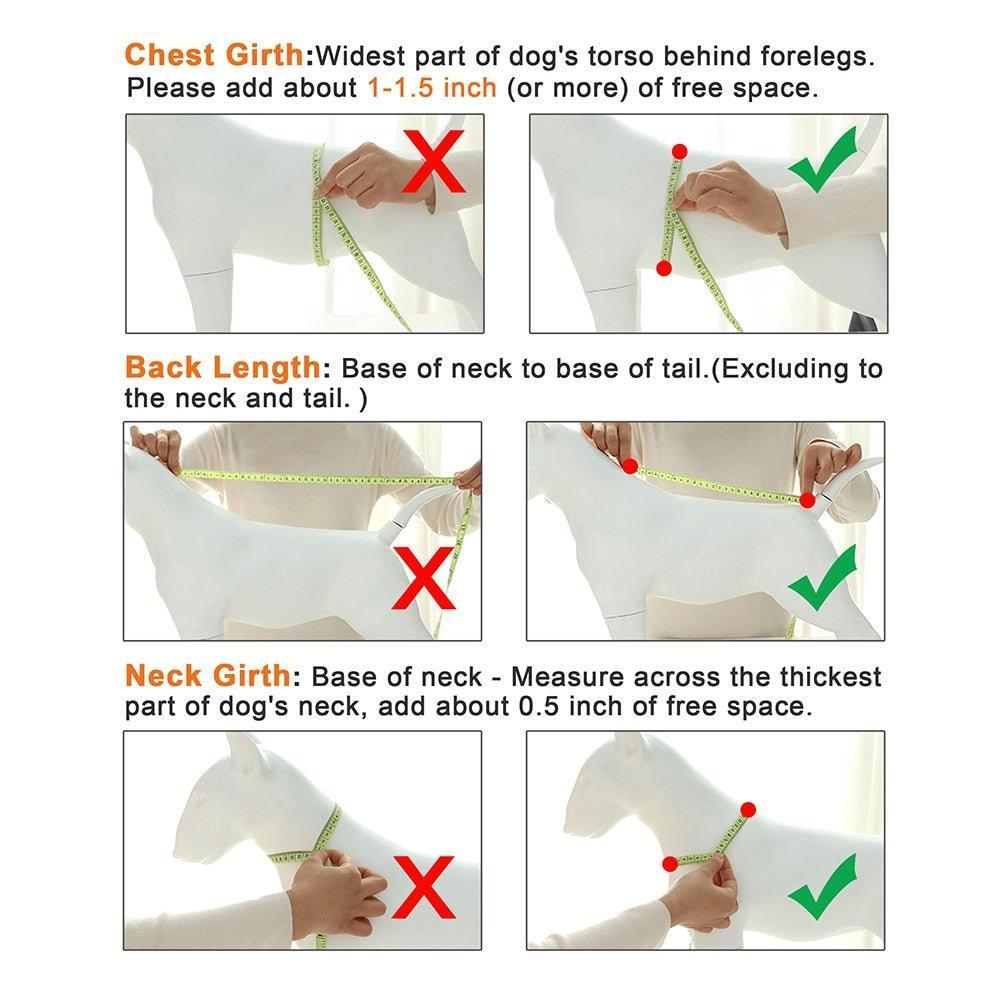 Chest Girth:Widest part of dog's torso behind forelegs. Please add about 1-1.5 inch (or more) of free space.

Back Length: Base of neck to base of tail.(Excluding to the neck and tail. )

Neck Girth: Base of neck - Measure across the thickest part of dog's neck, add about 0.5 inch of free space.